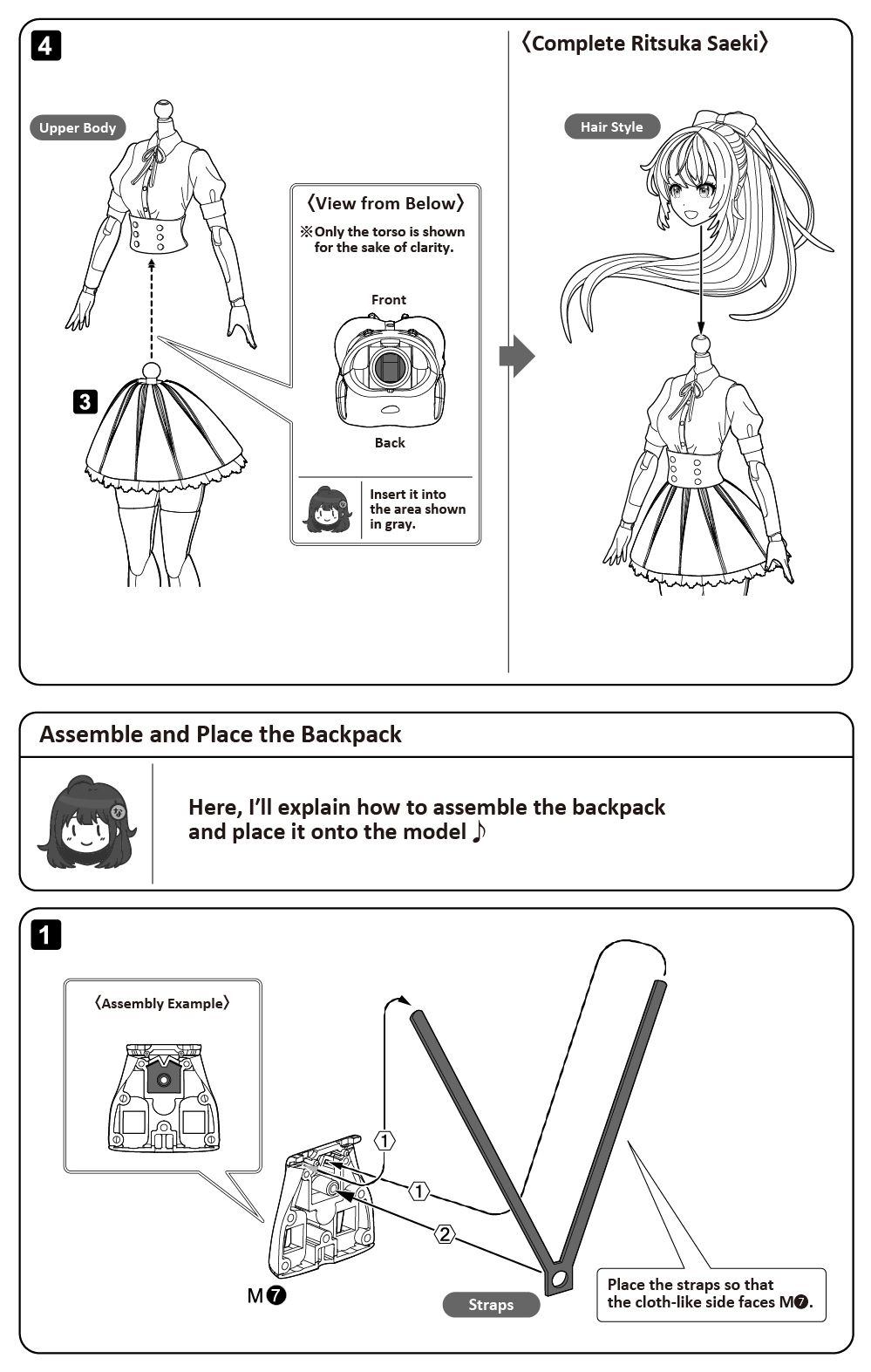 4

Upper Body

3

〈View from Below〉
※Only the torso is shown for the sake of clarity.

Front

Back

Insert it into the area shown in gray.

〈Complete Ritsuka Saeki〉

Hair Style

Assemble and Place the Backpack

Here, I'll explain how to assemble the backpack and place it onto the model ♪

1

〈Assembly Example〉

①

①

②

M❼

Straps

Place the straps so that the cloth-like side faces M❼.