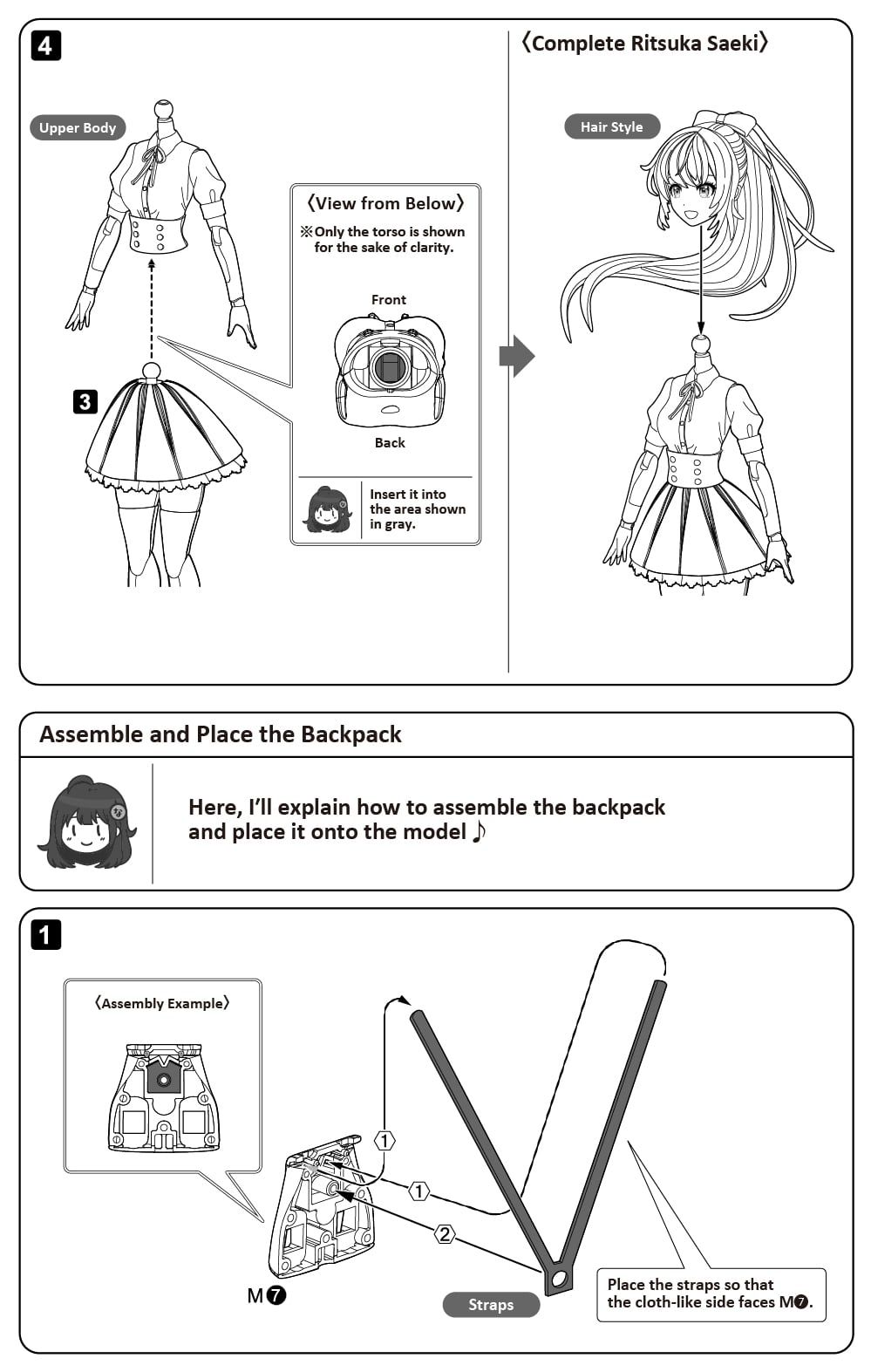 4

Upper Body

3

〈View from Below〉
※Only the torso is shown for the sake of clarity.

Front

Back

Insert it into the area shown in gray.

〈Complete Ritsuka Saeki〉

Hair Style

Assemble and Place the Backpack

Here, I'll explain how to assemble the backpack and place it onto the model ♪

1

〈Assembly Example〉

①

①

②

M❼

Straps

Place the straps so that the cloth-like side faces M❼.