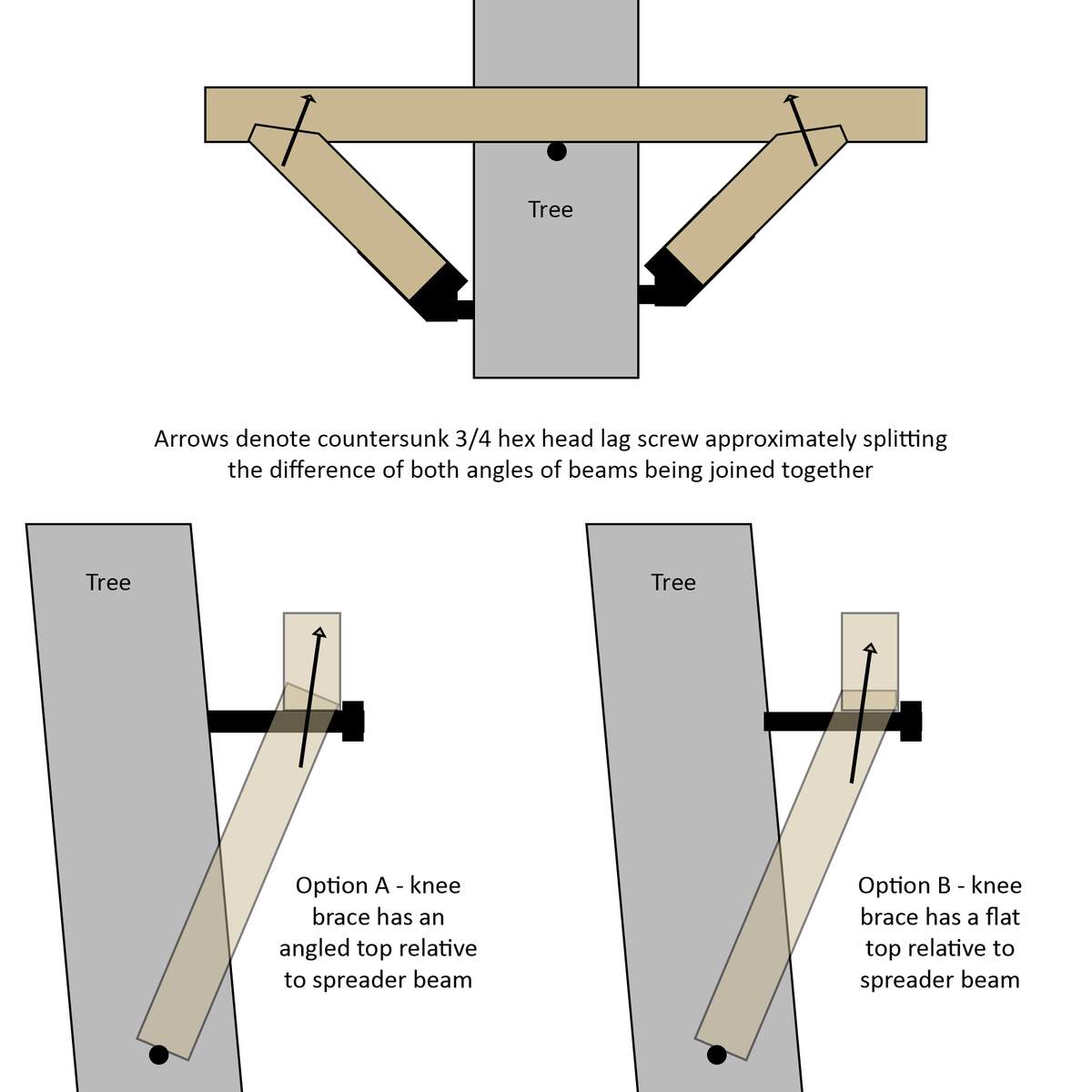 Tree

Arrows denote countersunk 3/4 hex head lag screw approximately splitting the difference of both angles of beams being joined together

Tree

Option A - knee brace has an angled top relative to spreader beam

Tree

Option B - knee brace has a flat top relative to spreader beam